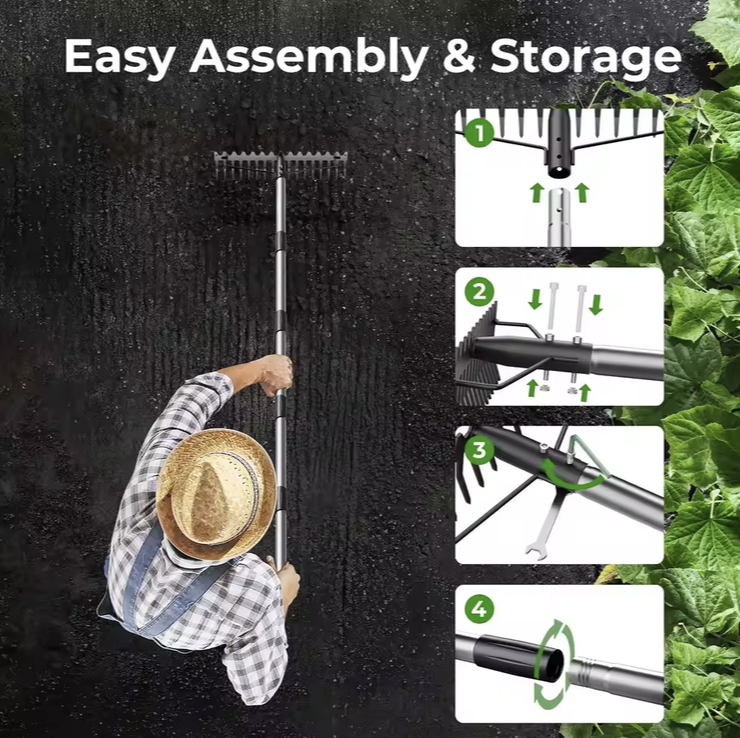 Easy Assembly & Storage

1

2

3

4