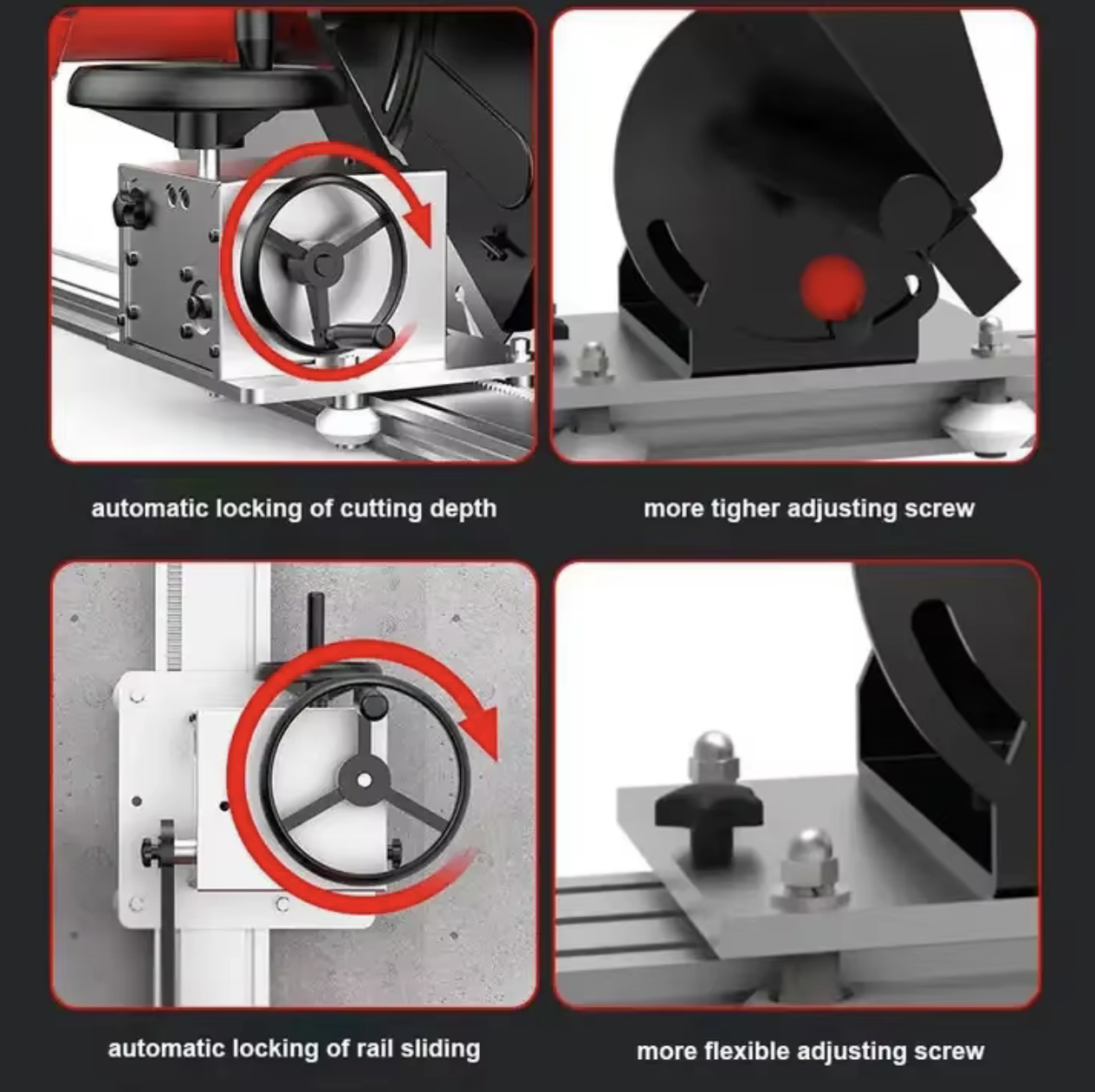 automatic locking of cutting depth

more tigher adjusting screw

automatic locking of rail sliding

more flexible adjusting screw