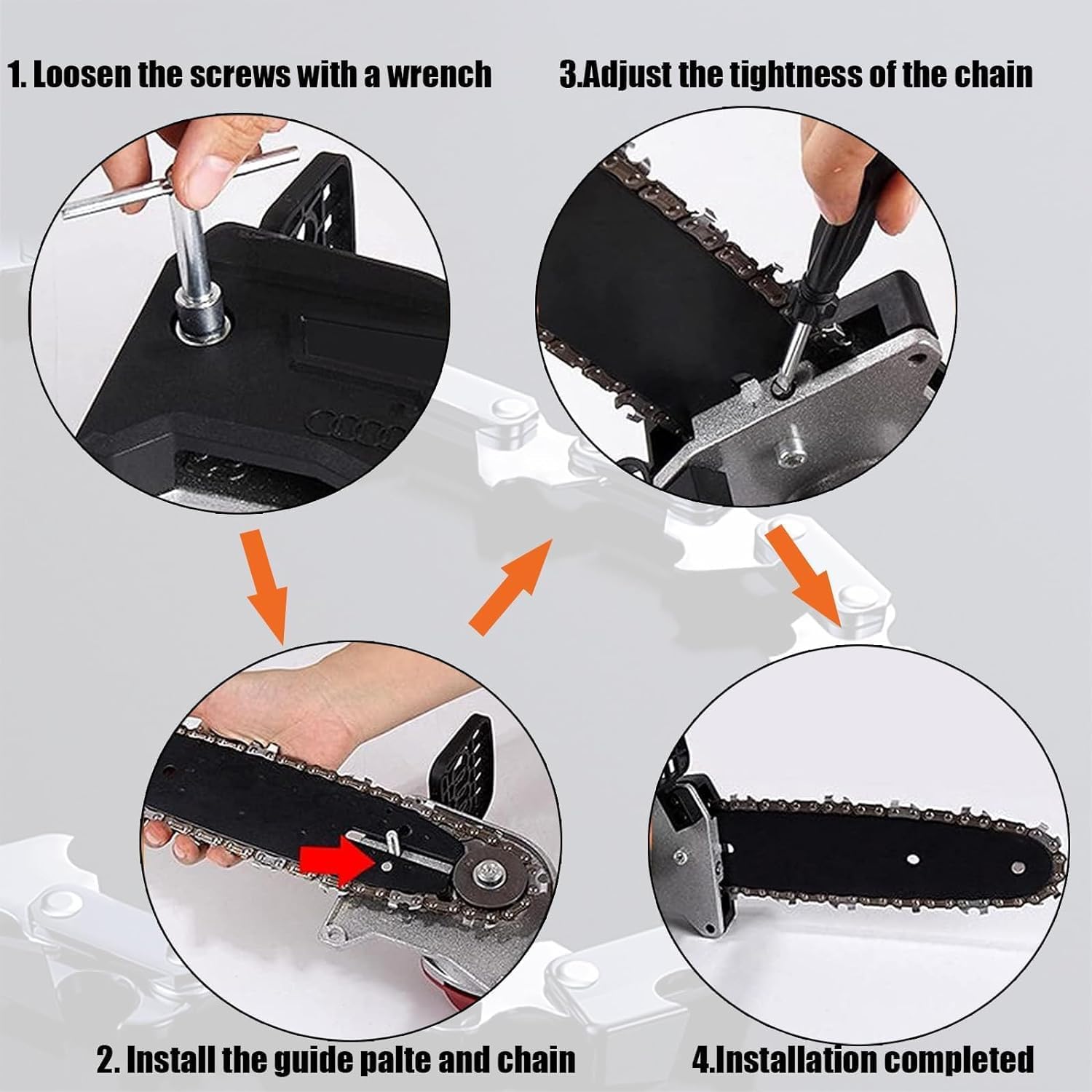 1. Loosen the screws with a wrench

3.Adjust the tightness of the chain

2. Install the guide palte and chain

4.Installation completed