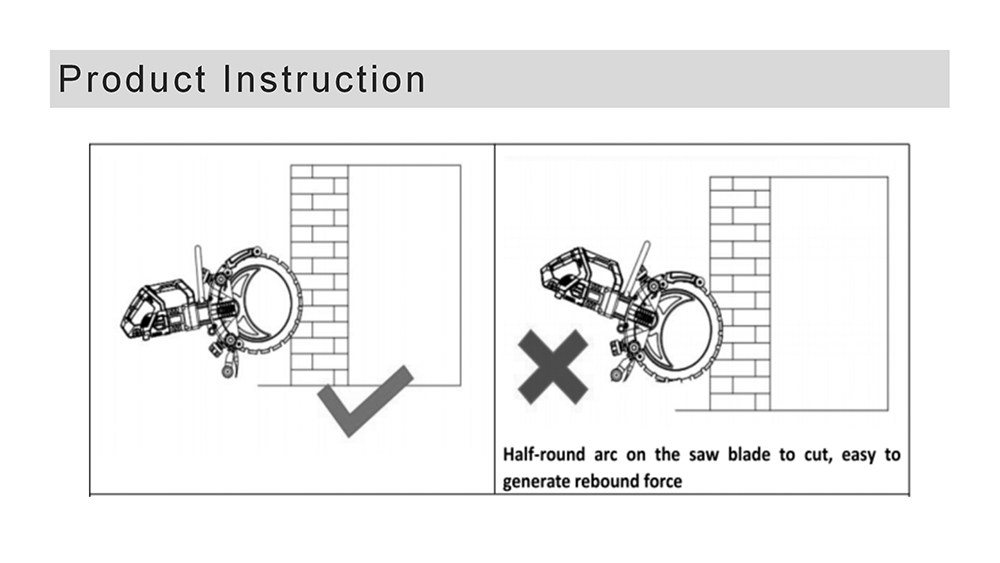 Product Instruction

Half-round arc on the saw blade to cut, easy to generate rebound force