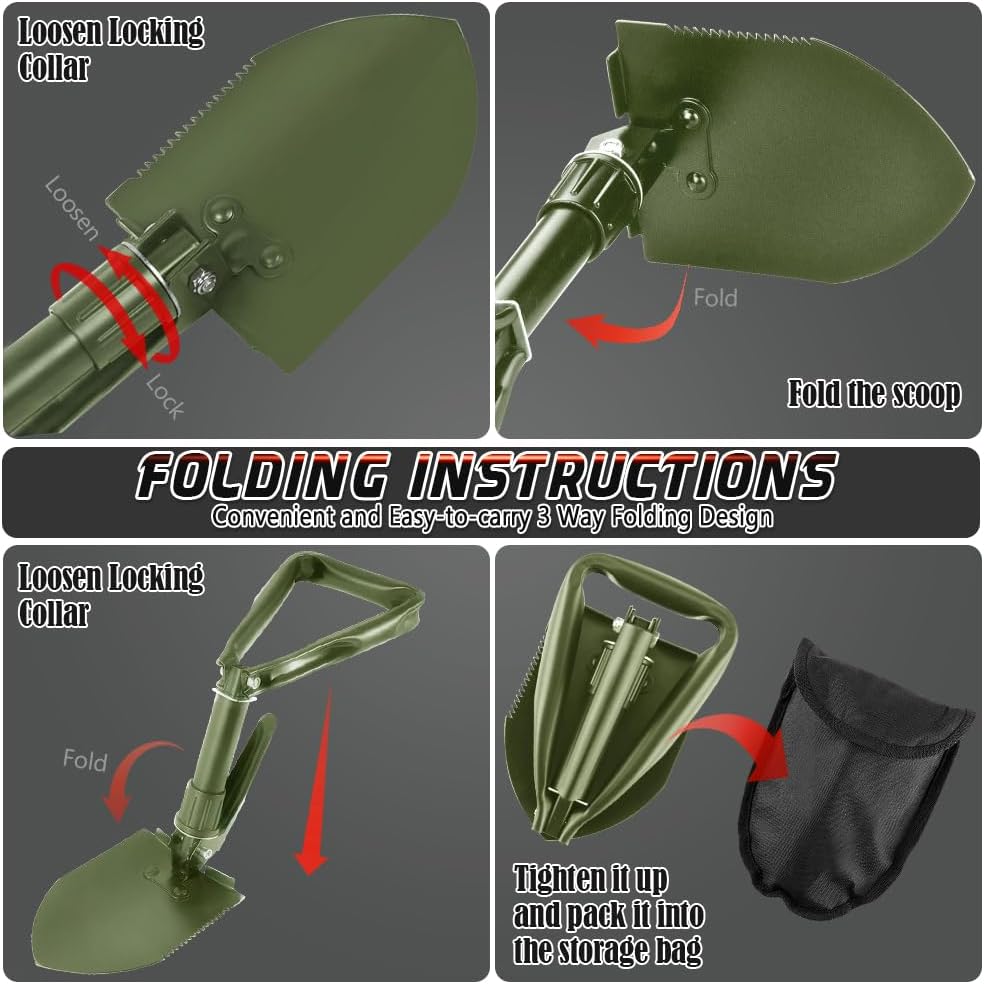 Loosen Locking Collar

Loosen

Lock

Fold

Fold the scoop

FOLDING INSTRUCTIONS
Convenient and Easy-to-carry 3 Way Folding Design

Loosen Locking Collar

Fold

Tighten it up and pack it into the storage bag