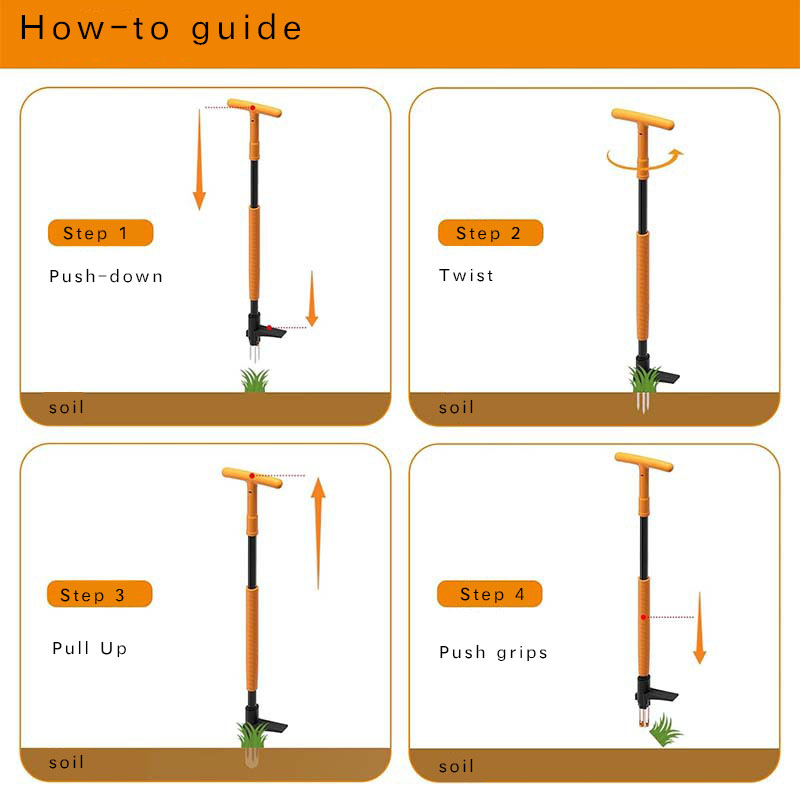 How-to guide

Step 1

Push-down

soil

Step 2

Twist

soil

Step 3

Pull Up

soil

Step 4

Push grips

soil