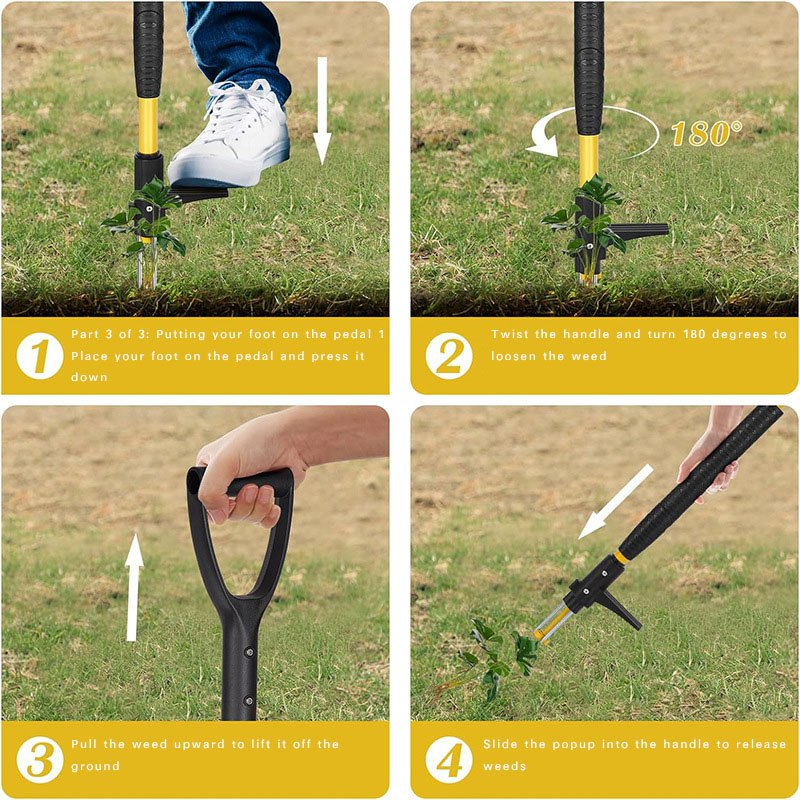 180°

1
Part 3 of 3: Putting your foot on the pedal 1 Place your foot on the pedal and press it down

2
Twist the handle and turn 180 degrees to loosen the weed

3
Pull the weed upward to lift it off the ground

4
Slide the popup into the handle to release weeds