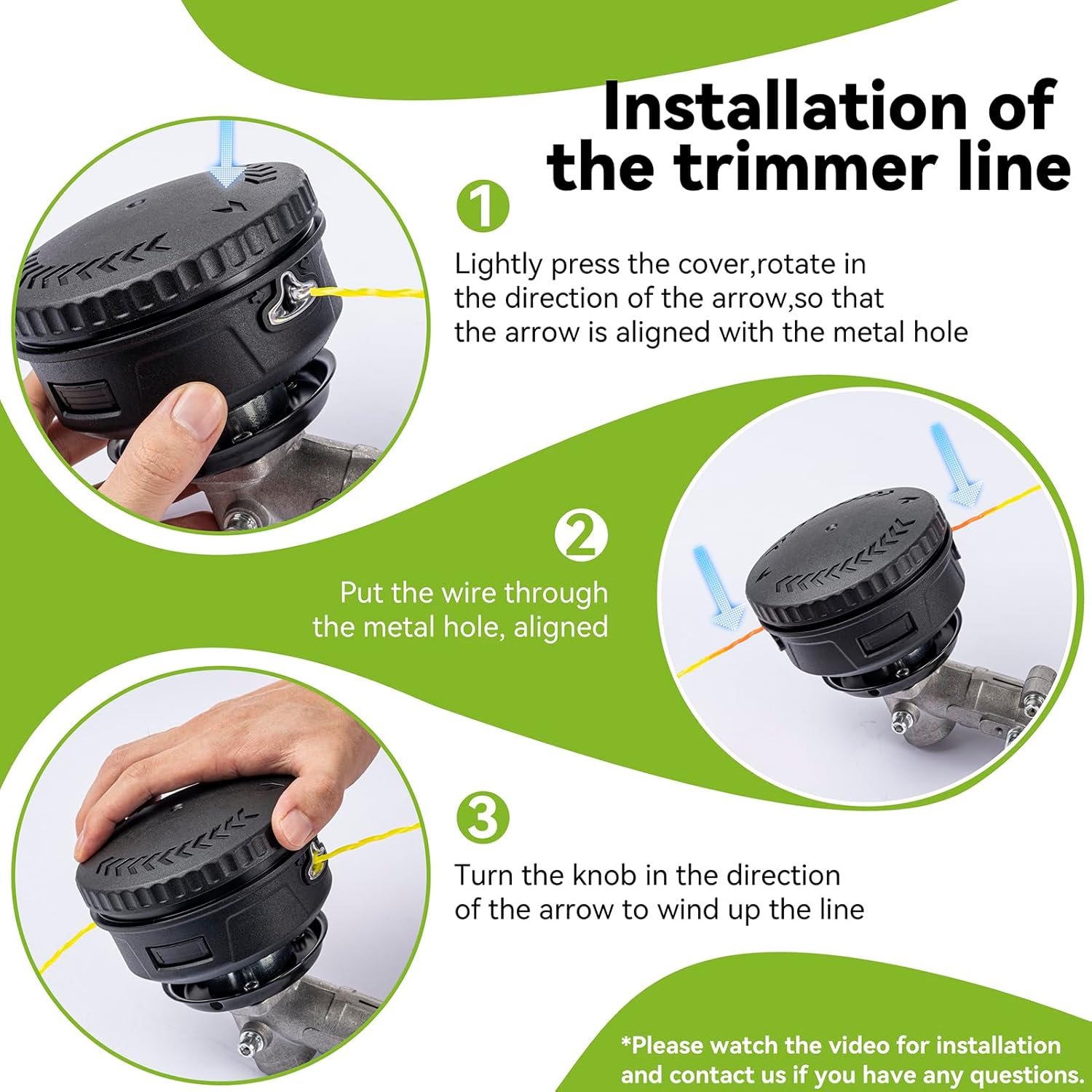 Installation of the trimmer line

1

Lightly press the cover,rotate in the direction of the arrow,so that the arrow is aligned with the metal hole

2

Put the wire through the metal hole, aligned

3

Turn the knob in the direction of the arrow to wind up the line

*Please watch the video for installation and contact us if you have any questions.