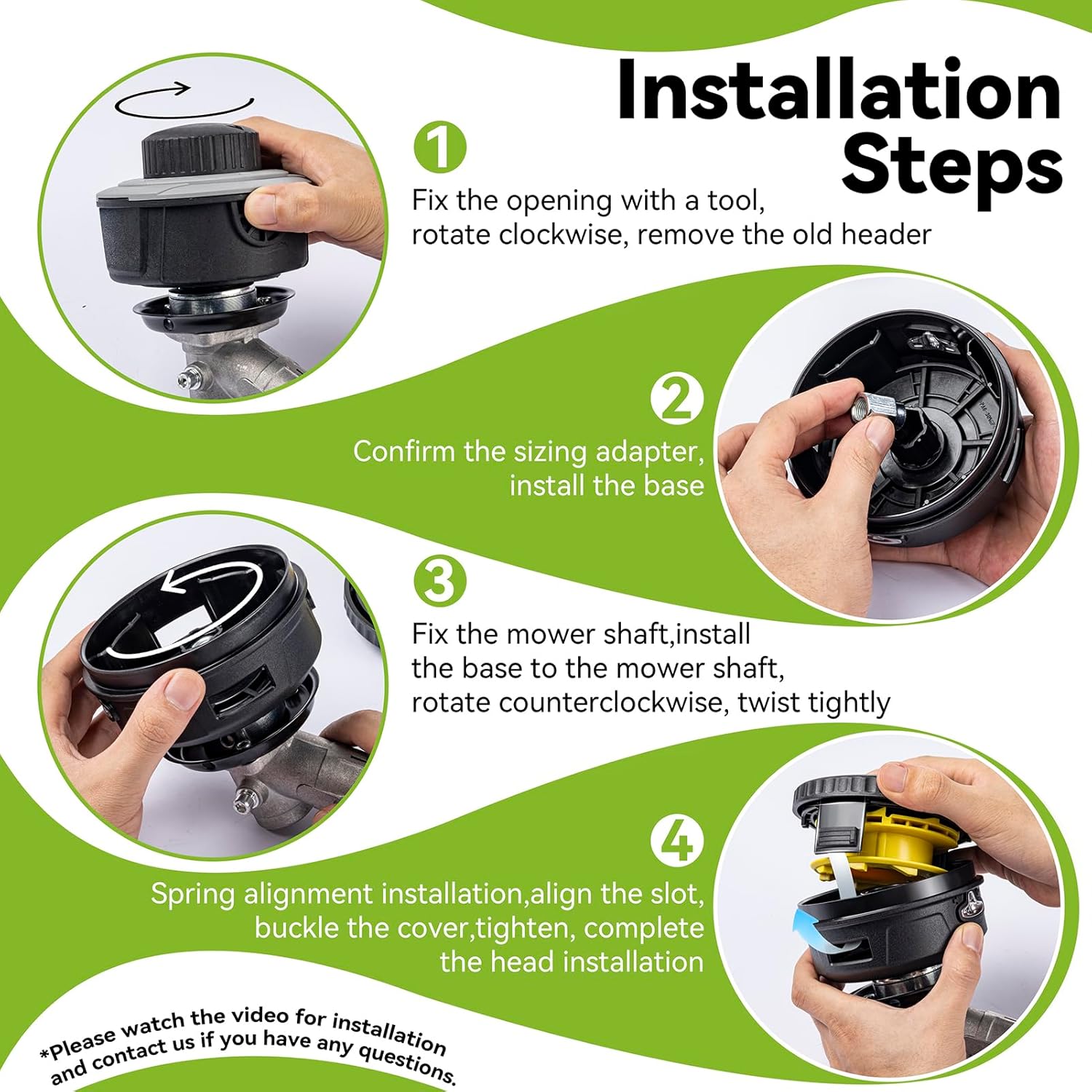 Installation Steps

1
Fix the opening with a tool,
rotate clockwise, remove the old header

2
Confirm the sizing adapter,
install the base

3
Fix the mower shaft,install
the base to the mower shaft,
rotate counterclockwise, twist tightly

4
Spring alignment installation,align the slot,
buckle the cover,tighten, complete
the head installation

*Please watch the video for installation and contact us if you have any questions.