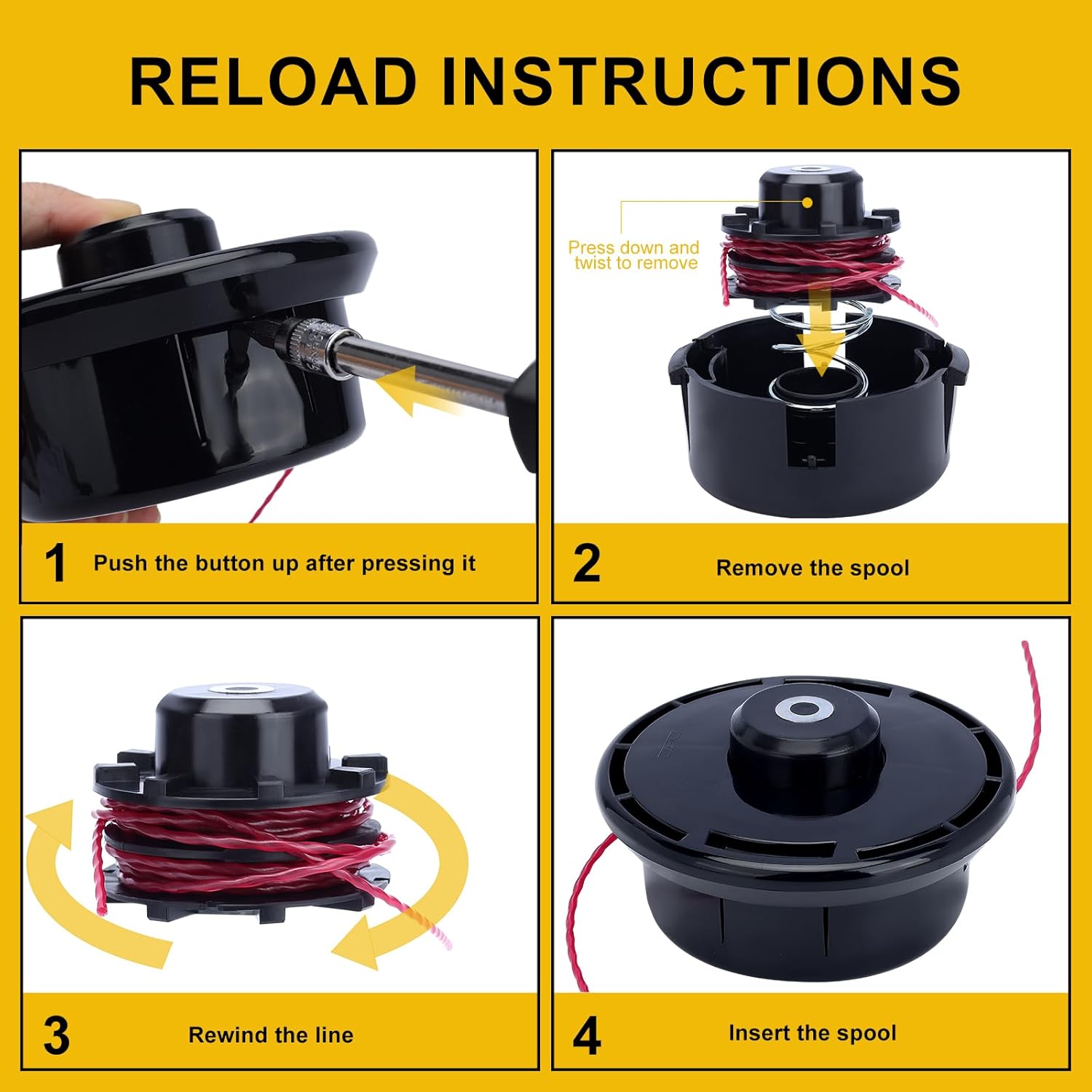 RELOAD INSTRUCTIONS

1 Push the button up after pressing it

Press down and twist to remove

2 Remove the spool

3 Rewind the line

4 Insert the spool