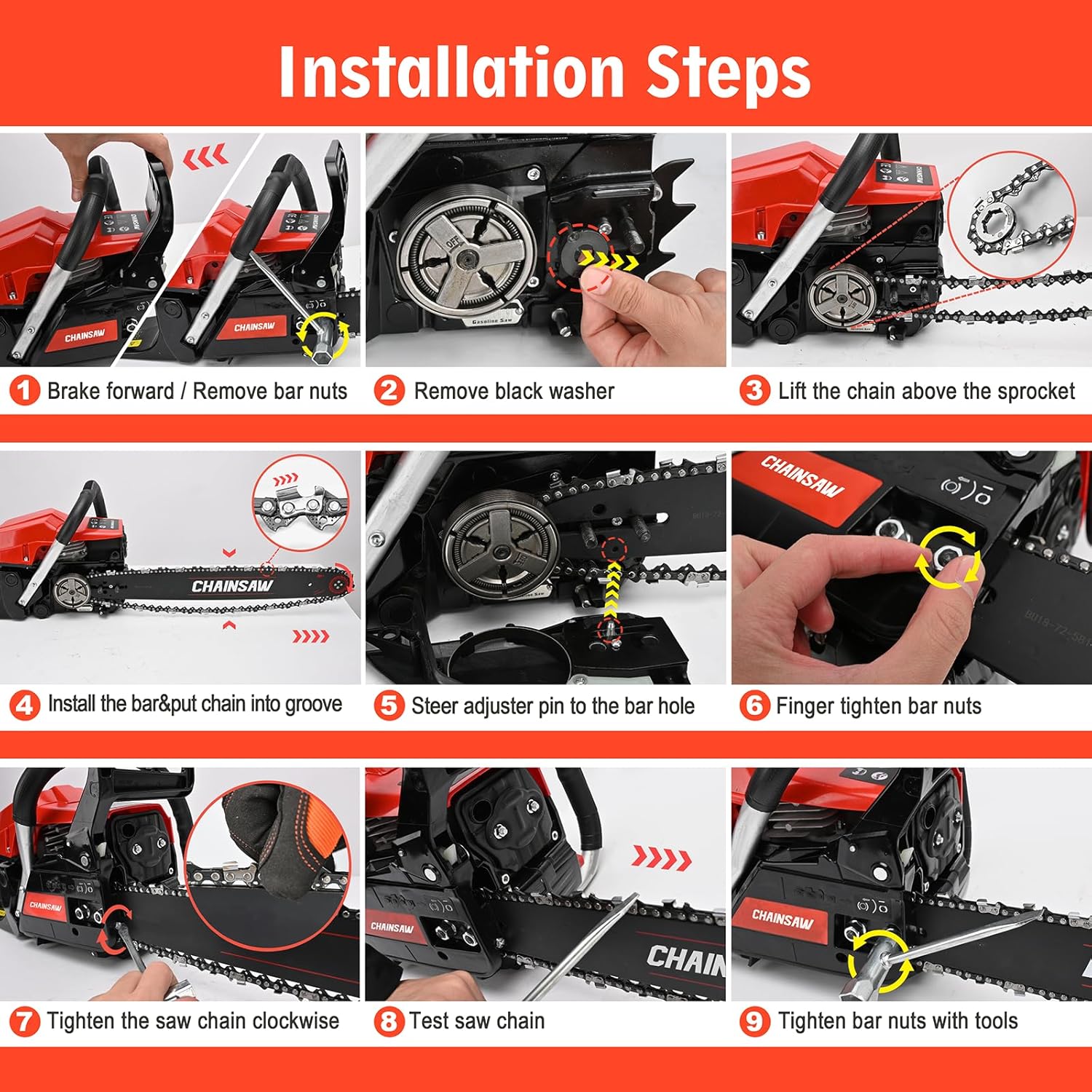 Installation Steps

CHAINSAW

CHAINSAW

1 Brake forward / Remove bar nuts

OFF

Gasoline Saw

2 Remove black washer

3 Lift the chain above the sprocket

CHAINSAW

4 Install the bar&put chain into groove

5 Steer adjuster pin to the bar hole

CHAINSAW

6 Finger tighten bar nuts

CHAINSAW

7 Tighten the saw chain clockwise

CHAINSAW

CHAIN

8 Test saw chain

CHAINSAW

9 Tighten bar nuts with tools