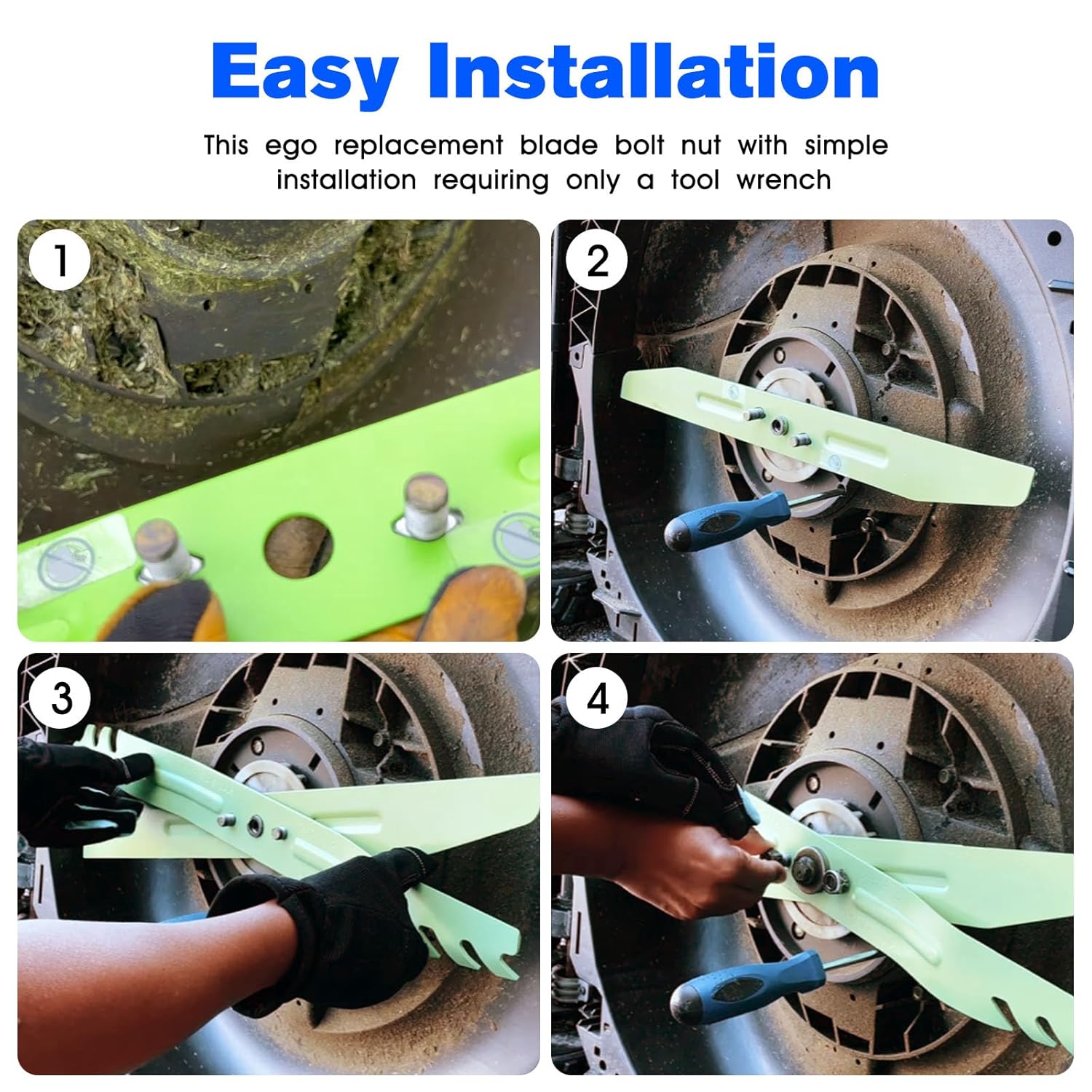 Easy Installation

This ego replacement blade bolt nut with simple installation requiring only a tool wrench

1

2

3

4